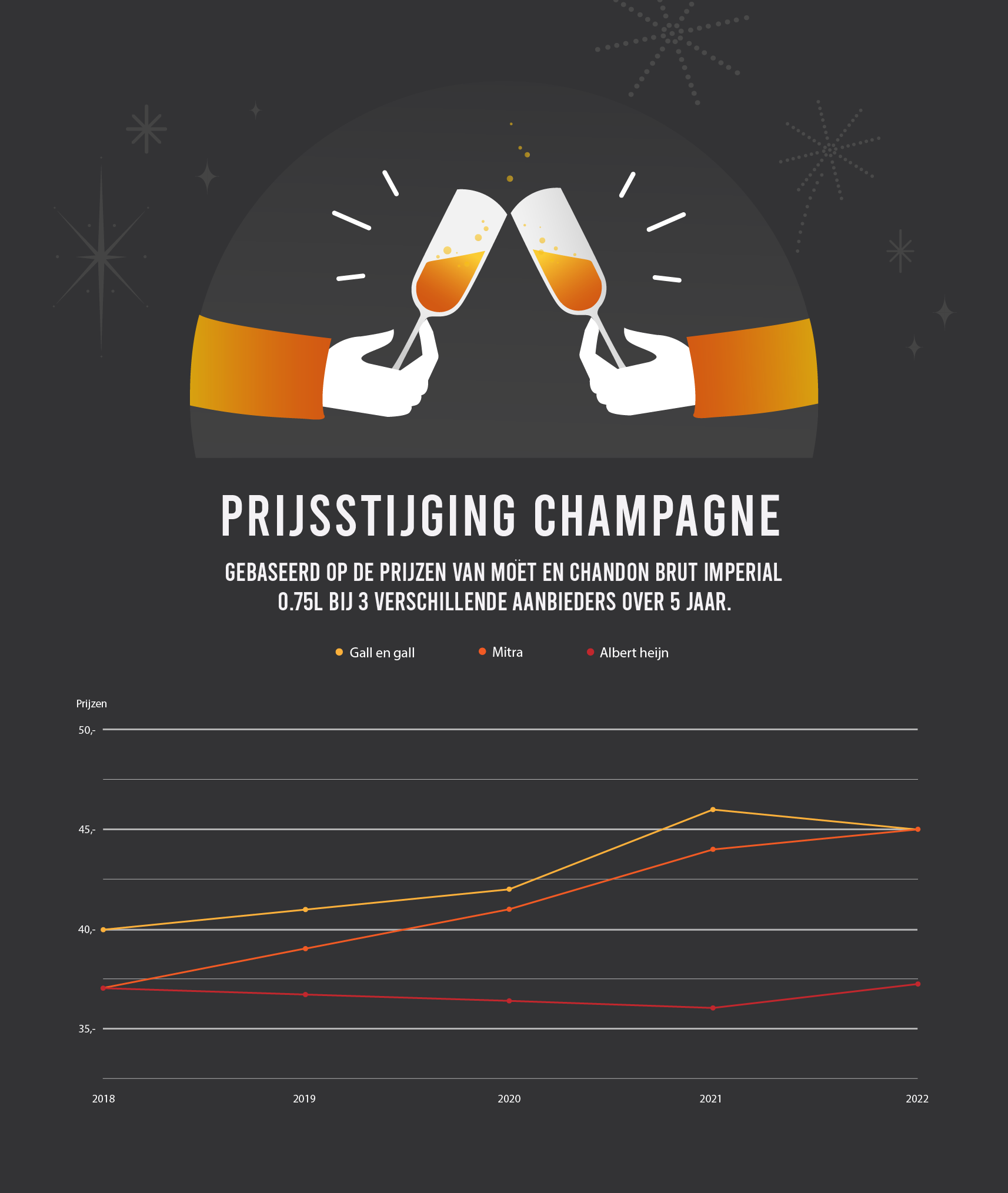 PRIJSSTIJGING CHAMPAGNE

GEBASEERD OP DE PRIJZEN VAN MOËT EN CHANDON BRUT IMPERIAL 0.75L BIJ 3 VERSCHILLENDE AANBIEDERS OVER 5 JAAR.

Gall en gall
Mitra
Albert heijn

Prijzen

50,-
45,-
40,-
35,-

2018
2019
2020
2021
2022