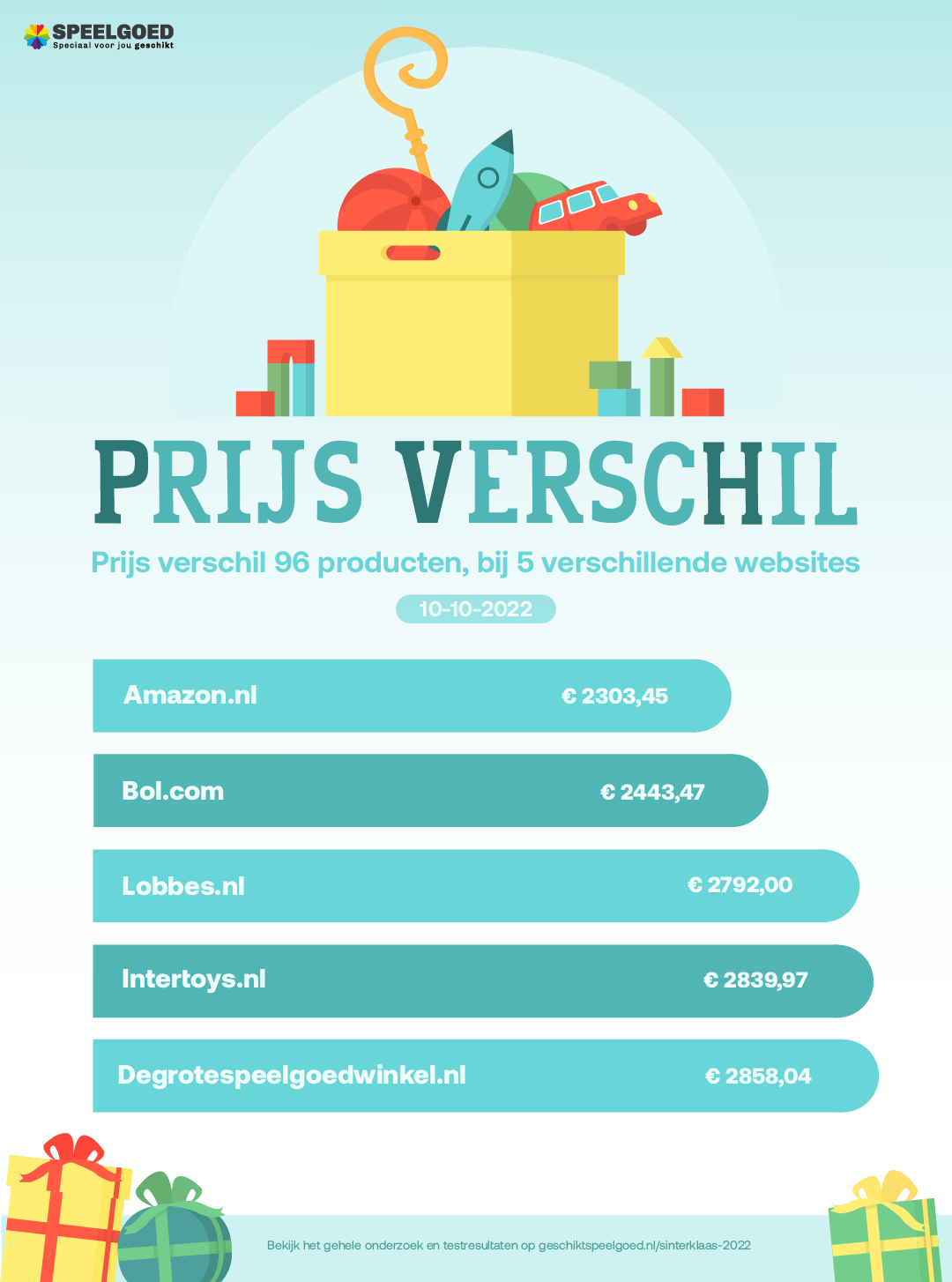 SPEELGOED
Speciaal voor jou geschikt

PRIJS VERSCHIL

Prijs verschil 96 producten, bij 5 verschillende websites

10-10-2022

Amazon.nl € 2303,45

Bol.com € 2443,47

Lobbes.nl € 2792,00

Intertoys.nl € 2839,97

Degrotespeelgoedwinkel.nl € 2858,04

Bekijk het gehele onderzoek en testresultaten op geschiktspeelgoed.nl/sinterklaas-2022