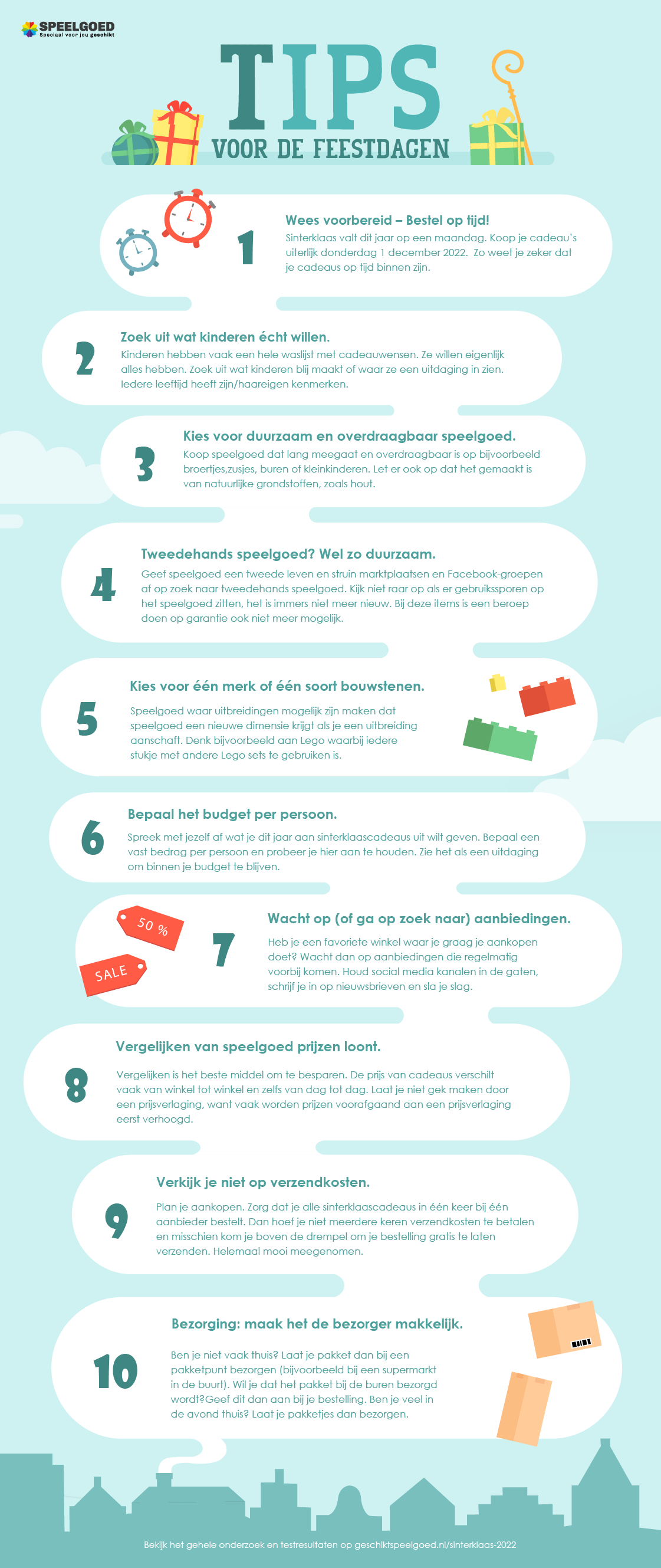 SPEELGOED
Speciaal voor jou geschikt

TIPS
VOOR DE FEESTDAGEN

1
Wees voorbereid – Bestel op tijd!
Sinterklaas valt dit jaar op een maandag. Koop je cadeau's uiterlijk donderdag 1 december 2022. Zo weet je zeker dat je cadeaus op tijd binnen zijn.

2
Zoek uit wat kinderen écht willen.
Kinderen hebben vaak een hele waslijst met cadeauwensen. Ze willen eigenlijk alles hebben. Zoek uit wat kinderen blij maakt of waar ze een uitdaging in zien. Iedere leeftijd heeft zijn/haareigen kenmerken.

3
Kies voor duurzaam en overdraagbaar speelgoed.
Koop speelgoed dat lang meegaat en overdraagbaar is op bijvoorbeeld broertjes,zusjes, buren of kleinkinderen. Let er ook op dat het gemaakt is van natuurlijke grondstoffen, zoals hout.

4
Tweedehands speelgoed? Wel zo duurzaam.
Geef speelgoed een tweede leven en struin marktplaatsen en Facebook-groepen af op zoek naar tweedehands speelgoed. Kijk niet raar op als er gebruikssporen op het speelgoed zitten, het is immers niet meer nieuw. Bij deze items is een beroep doen op garantie ook niet meer mogelijk.

5
Kies voor één merk of één soort bouwstenen.
Speelgoed waar uitbreidingen mogelijk zijn maken dat speelgoed een nieuwe dimensie krijgt als je een uitbreiding aanschaft. Denk bijvoorbeeld aan Lego waarbij iedere stukje met andere Lego sets te gebruiken is.

6
Bepaal het budget per persoon.
Spreek met jezelf af wat je dit jaar aan sinterklaascadeaus uit wilt geven. Bepaal een vast bedrag per persoon en probeer je hier aan te houden. Zie het als een uitdaging om binnen je budget te blijven.

50 %
SALE
7
Wacht op (of ga op zoek naar) aanbiedingen.
Heb je een favoriete winkel waar je graag je aankopen doet? Wacht dan op aanbiedingen die regelmatig voorbij komen. Houd social media kanalen in de gaten, schrijf je in op nieuwsbrieven en sla je slag.

8
Vergelijken van speelgoed prijzen loont.
Vergelijken is het beste middel om te besparen. De prijs van cadeaus verschilt vaak van winkel tot winkel en zelfs van dag tot dag. Laat je niet gek maken door een prijsverlaging, want vaak worden prijzen voorafgaand aan een prijsverlaging eerst verhoogd.

9
Verkijk je niet op verzendkosten.
Plan je aankopen. Zorg dat je alle sinterklaascadeaus in één keer bij één aanbieder bestelt. Dan hoef je niet meerdere keren verzendkosten te betalen en misschien kom je boven de drempel om je bestelling gratis te laten verzenden. Helemaal mooi meegenomen.

10
Bezorging: maak het de bezorger makkelijk.
Ben je niet vaak thuis? Laat je pakket dan bij een pakketpunt bezorgen (bijvoorbeeld bij een supermarkt in de buurt). Wil je dat het pakket bij de buren bezorgd wordt?Geef dit dan aan bij je bestelling. Ben je veel in de avond thuis? Laat je pakketjes dan bezorgen.

Bekijk het gehele onderzoek en testresultaten op geschiktspeelgoed.nl/sinterklaas-2022